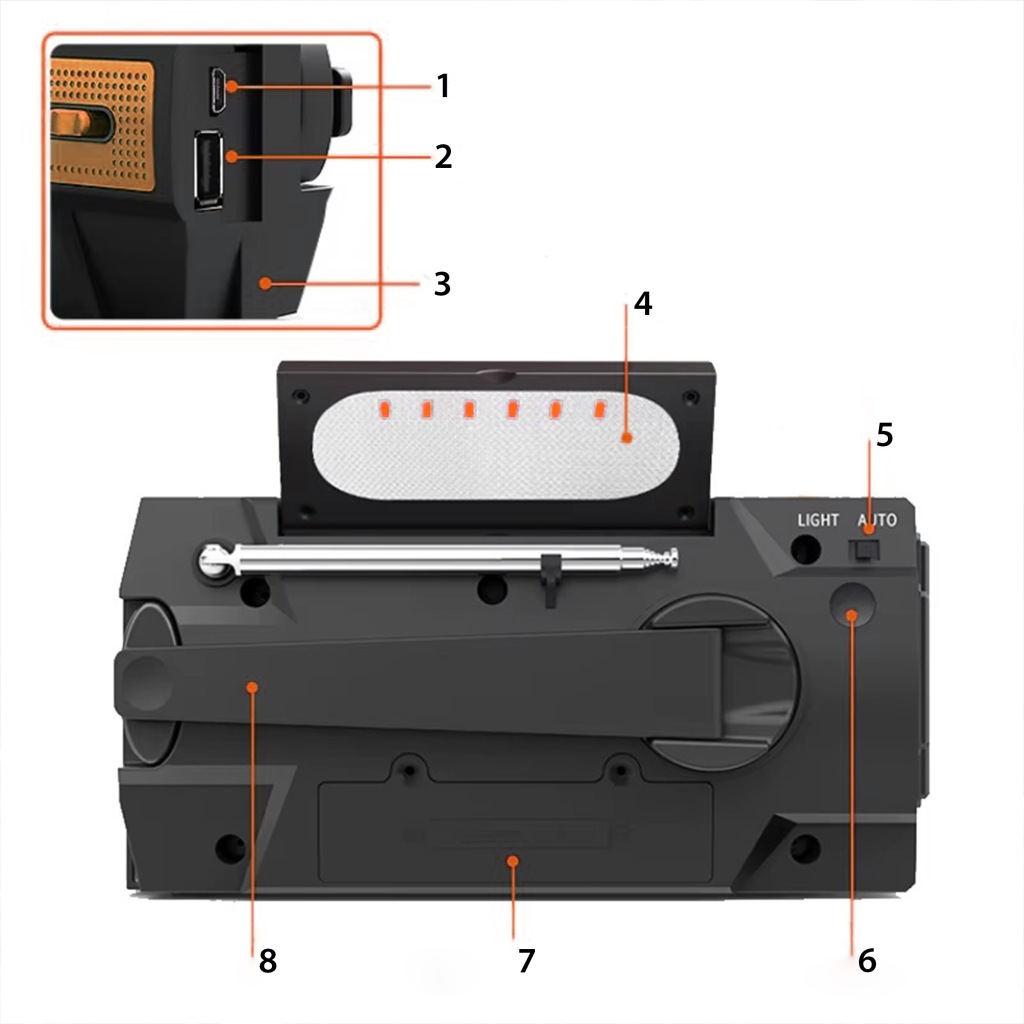 1
2
3
4
5
LIGHT AUTO
8
7
6